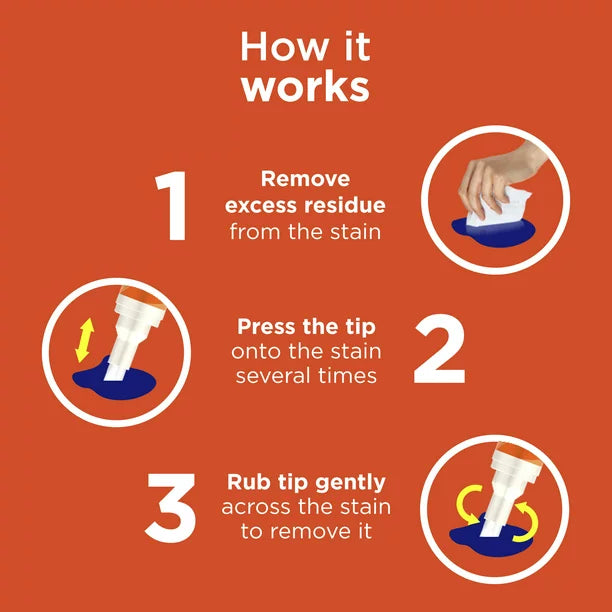 How it works

1 Remove excess residue from the stain

Press the tip onto the stain several times 2

3 Rub tip gently across the stain to remove it