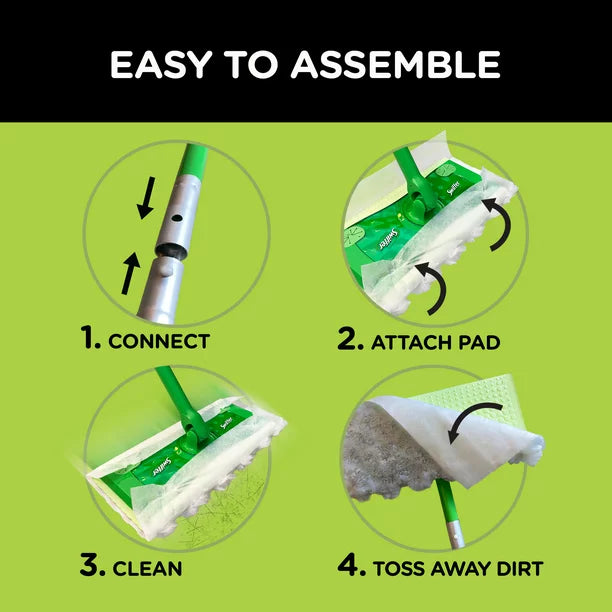 EASY TO ASSEMBLE

Swiffer

Swiffer

1. CONNECT

2. ATTACH PAD

Swiffer

Swiffer

3. CLEAN

4. TOSS AWAY DIRT